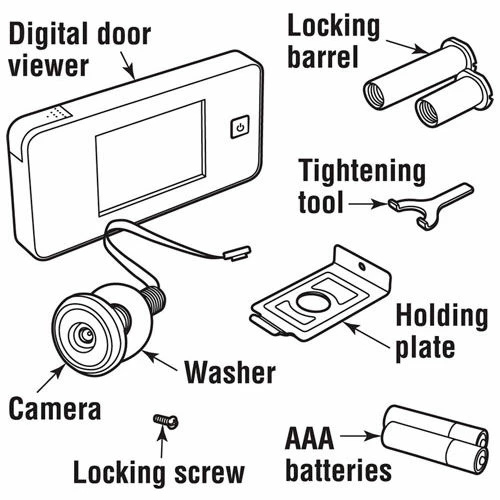 Digital door viewer

Locking barrel

Tightening tool

Holding plate

Washer

Camera

Locking screw

AAA batteries